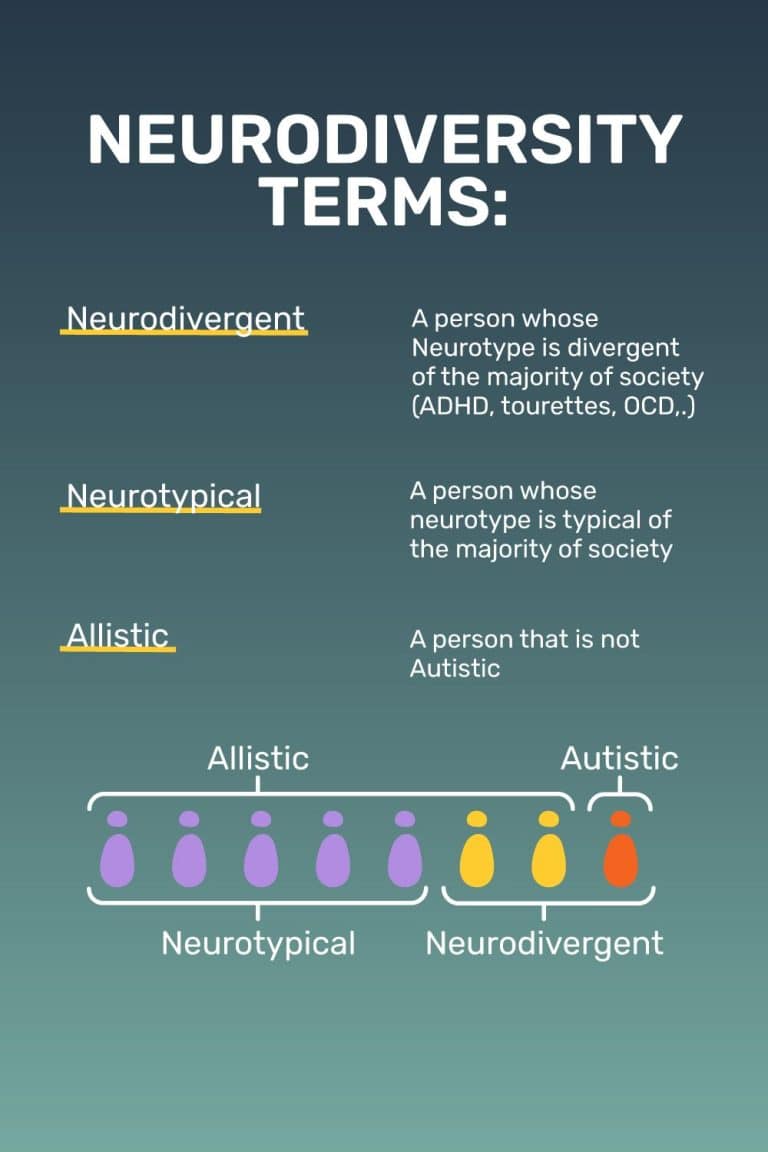 NEURODIVERSITY TERMS:

Neurodivergent

A person whose Neurotype is divergent of the majority of society (ADHD, tourettes, OCD,.)

Neurotypical

A person whose neurotype is typical of the majority of society

Allistic

A person that is not Autistic

Allistic

Autistic

Neurotypical

Neurodivergent