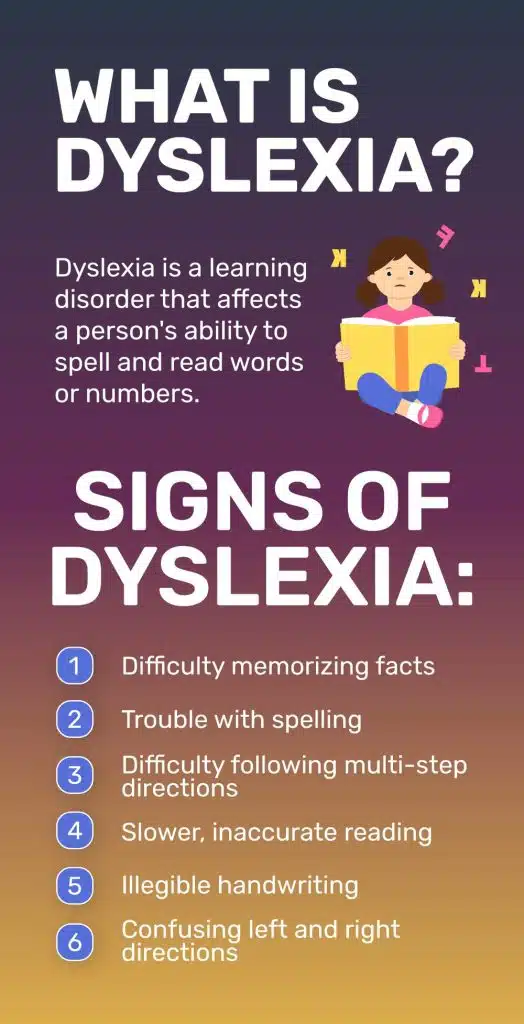 WHAT IS DYSLEXIA?

Dyslexia is a learning disorder that affects a person's ability to spell and read words or numbers.

K
F
K
T

SIGNS OF DYSLEXIA:

1 Difficulty memorizing facts
2 Trouble with spelling
3 Difficulty following multi-step directions
4 Slower, inaccurate reading
5 Illegible handwriting
6 Confusing left and right directions